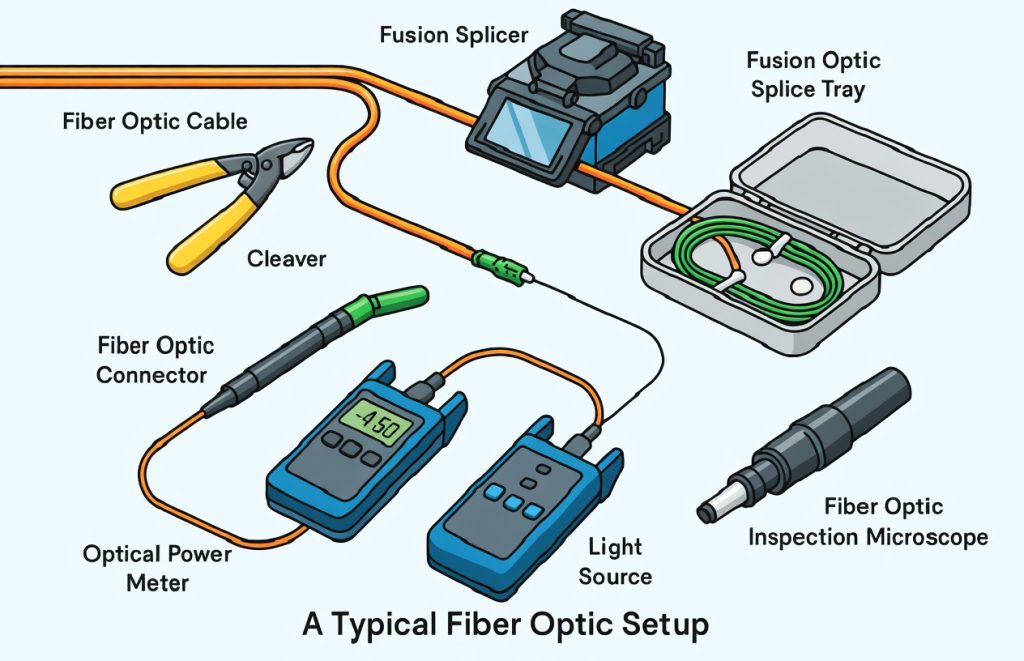 Fusion Splicer

Fusion Optic Splice Tray

Fiber Optic Cable

Cleaver

Fiber Optic Connector

-450

Optical Power Meter

Light Source

Fiber Optic Inspection Microscope

A Typical Fiber Optic Setup